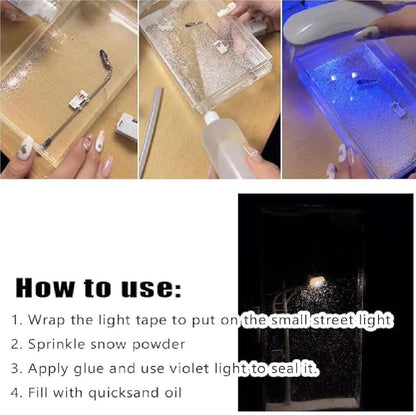 How to use:

1. Wrap the light tape to put on the small street light

2. Sprinkle snow powder

3. Apply glue and use violet light to seal it.

4. Fill with quicksand oil